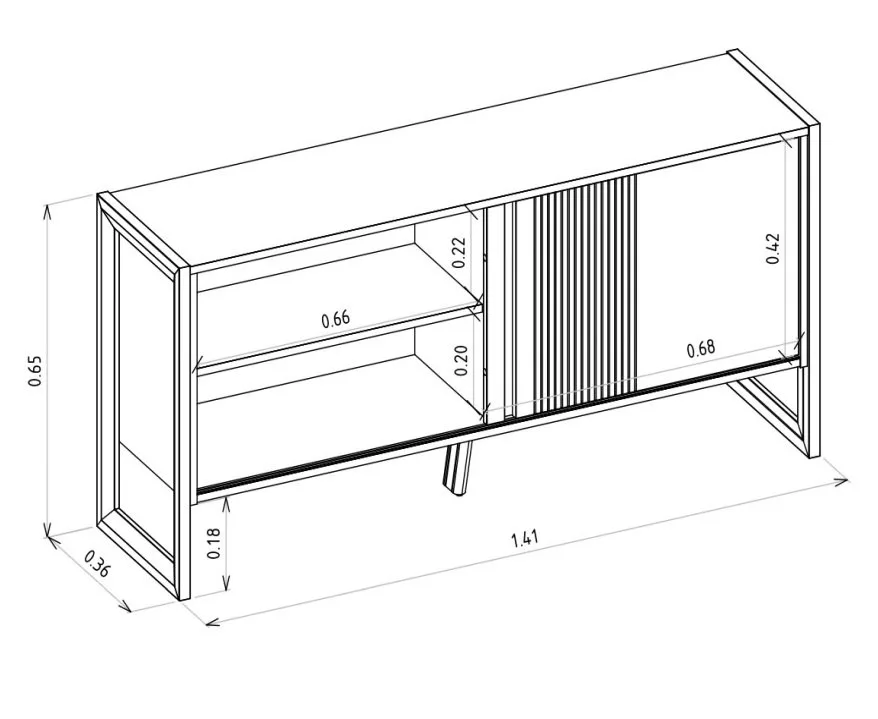 0.65
0.22
0.42
0.66
0.20
0.68
0.18
0.36
1.41